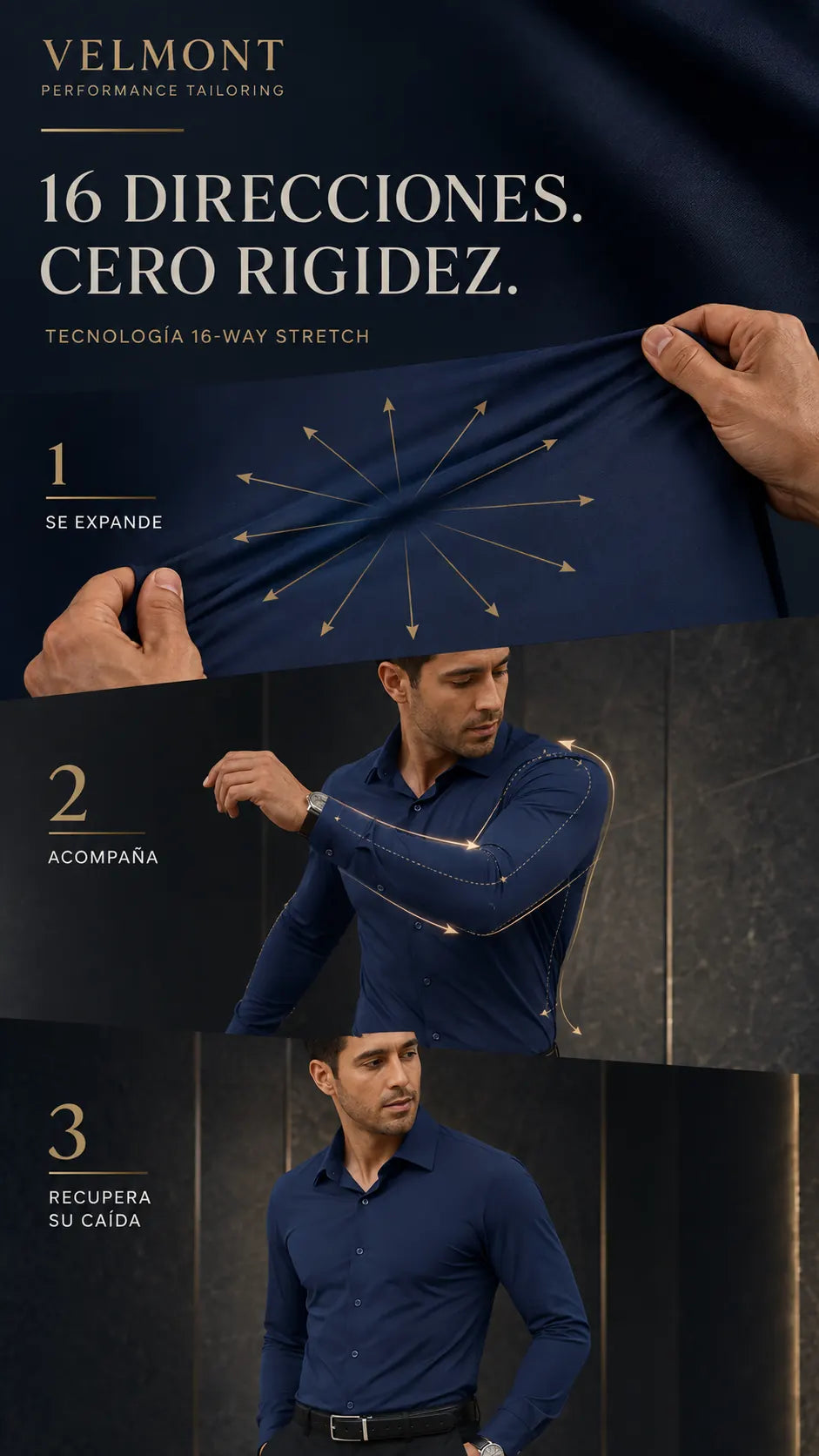 VELMONT
PERFORMANCE TAILORING

16 DIRECCIONES.
CERO RIGIDEZ.

TECNOLOGÍA 16-WAY STRETCH

1
SE EXPANDE

2
ACOMPAÑA

3
RECUPERA SU CAÍDA